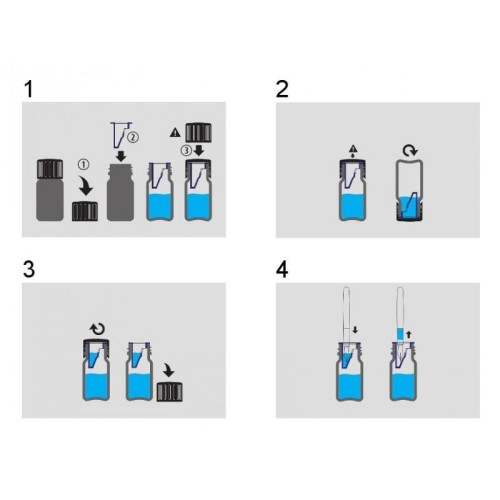 1

①

②

③

2

3

4