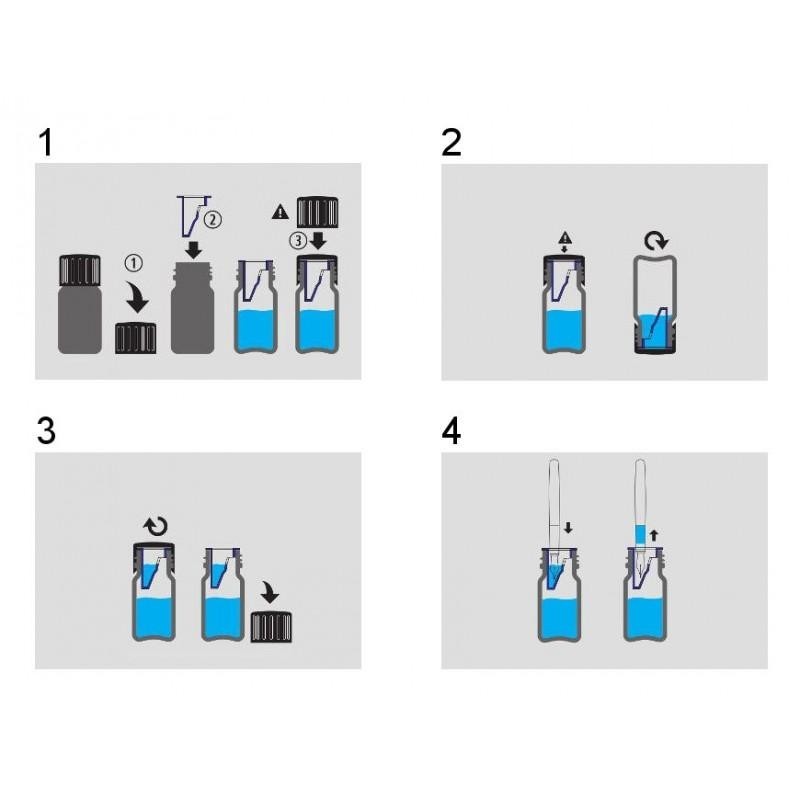 1

①

②

③

2

3

4