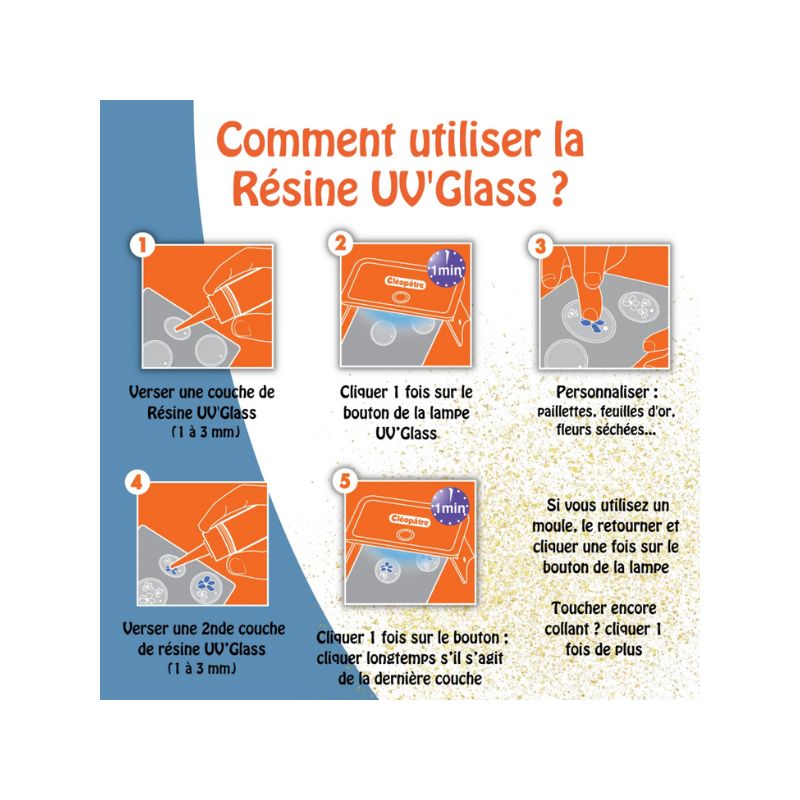 Comment utiliser la Résine UV'Glass ?

1

Verser une couche de Résine UV'Glass (1 à 3 mm)

2

Cléopâtre

1min

Cliquer 1 fois sur le bouton de la lampe UV'Glass

3

Personnaliser : paillettes, feuilles d'or, fleurs séchées...

4

Verser une 2nde couche de résine UV'Glass (1 à 3 mm)

5

Cléopâtre

1min

Cliquer 1 fois sur le bouton : cliquer longtemps s'il s'agit de la dernière couche

Si vous utilisez un moule, le retourner et cliquer une fois sur le bouton de la lampe

Toucher encore collant ? cliquer 1 fois de plus